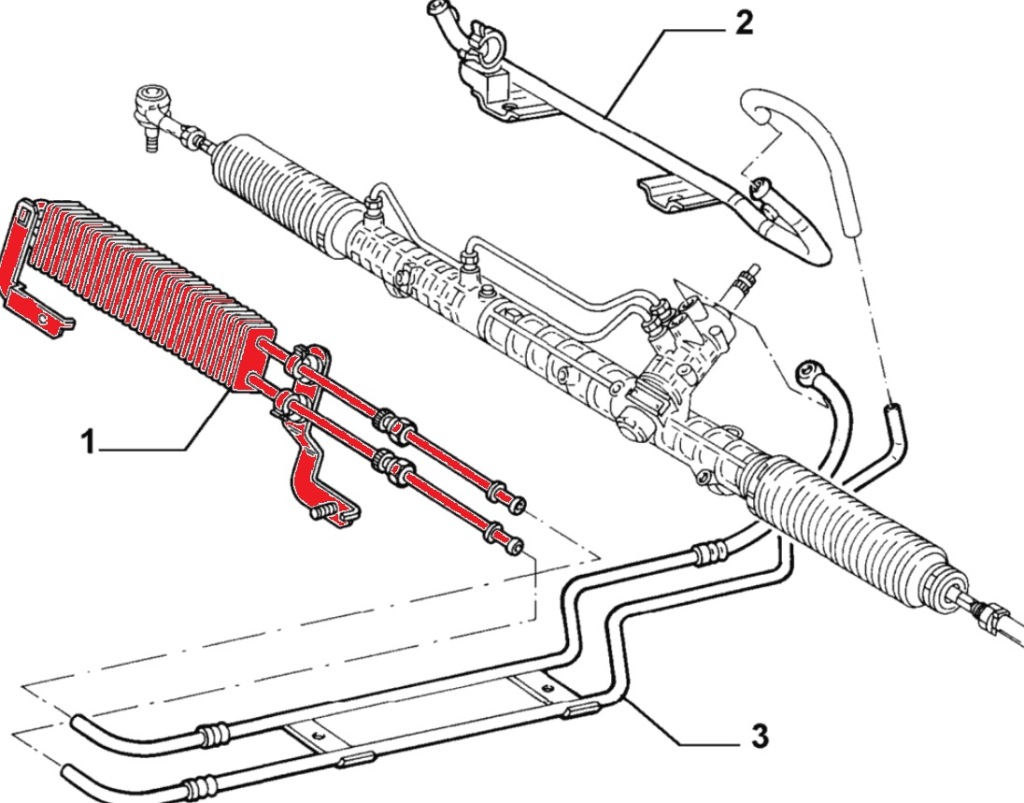 2
1
3