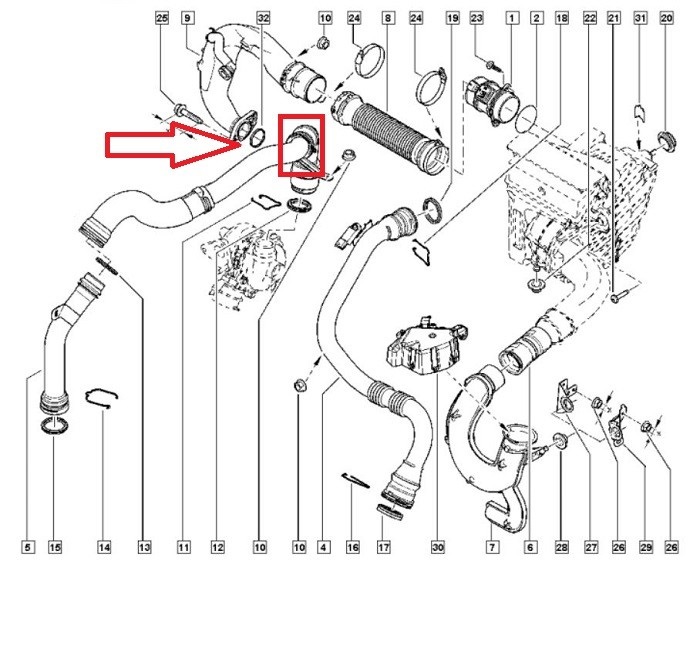 25 9 32 10 24 8 24 19 23 1 2 18 22 21 31 20

5 15 14 13 11 12 10 10 4 16 17 30 7 6 28 27 26 29 26