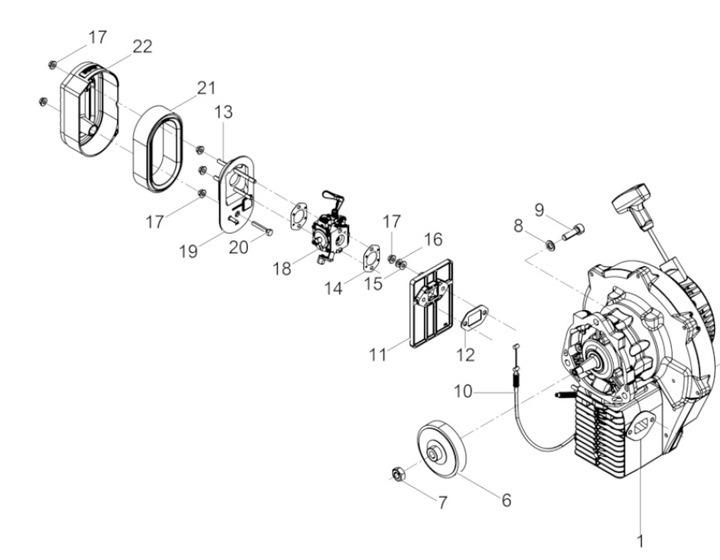 17
22
21
13
17
19
20
18
17
16
14
15
9
8
11
12
10
7
6
1