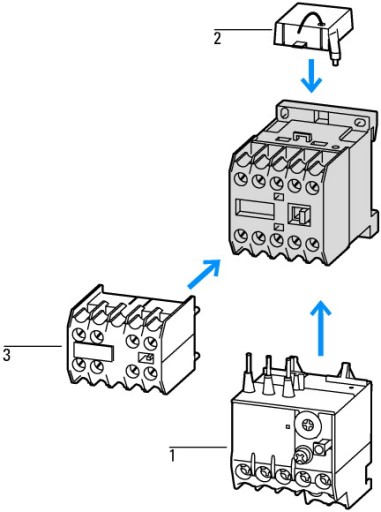 2

3

1