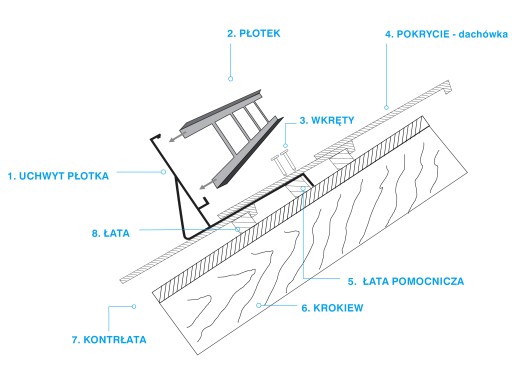 2. PŁOTEK

4. POKRYCIE - dachówka

3. WKRĘTY

1. UCHWYT PŁOTKA

8. ŁATA

5. ŁATA POMOCNICZA

6. KROKIEW

7. KONTRŁATA