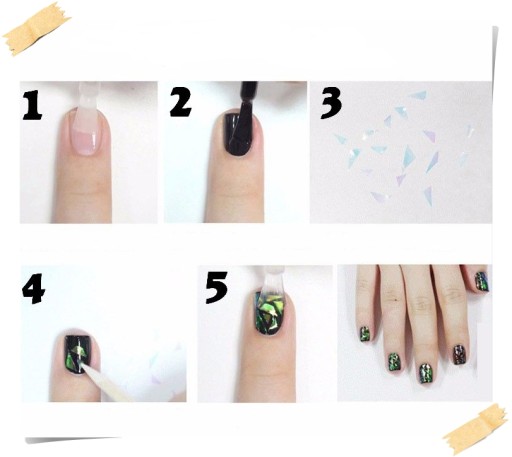 1
2
3
4
5