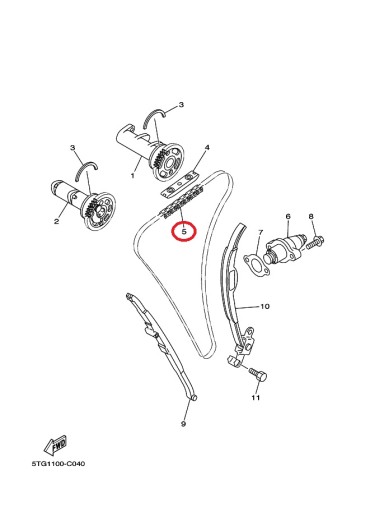 3
3
4
1
2
5
6
8
7
10
11
9
FWD
5TG1100-C040