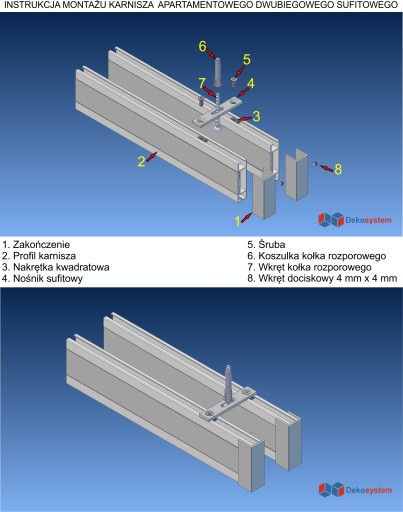 INSTRUKCJA MONTAŻU KARNISZA APARTAMENTOWEGO DWUBIEGOWEGO SUFITOWEGO

6
5
7
4
3
2
8
1

Dekosystem

1. Zakończenie
2. Profil karnisza
3. Nakrętka kwadratowa
4. Nośnik sufitowy

5. Śruba
6. Koszulka kołka rozporowego
7. Wkręt kołka rozporowego
8. Wkręt dociskowy 4 mm x 4 mm

Dekosystem