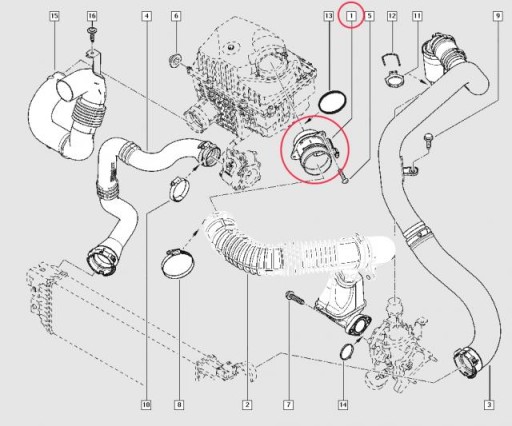 15
16
4
6
13
1
5
12
11
9
10
8
2
7
14
3