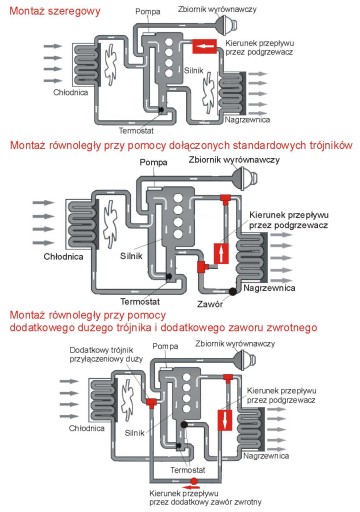 Montaż szeregowy

Pompa
Zbiornik wyrównawczy
Kierunek przepływu przez podgrzewacz
Silnik
Chłodnica
Nagrzewnica
Termostat

Montaż równoległy przy pomocy dołączonych standardowych trójników

Pompa
Zbiornik wyrównawczy
Kierunek przepływu przez podgrzewacz
Chłodnica
Silnik
Nagrzewnica
Termostat
Zawór

Montaż równoległy przy pomocy dodatkowego dużego trójnika i dodatkowego zaworu zwrotnego

Dodatkowy trójnik przyłączeniowy duży
Pompa
Zbiornik wyrównawczy
Kierunek przepływu przez podgrzewacz
Chłodnica
Silnik
Nagrzewnica
Termostat
Kierunek przepływu przez dodatkowy zawór zwrotny