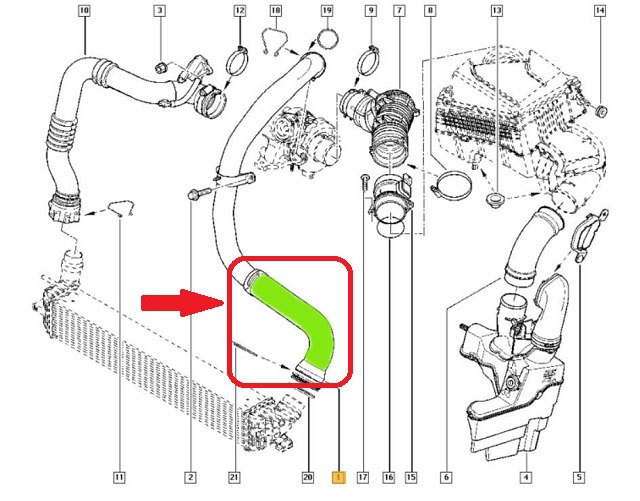 10
3
12
18
19
9
7
8
13
14
11
2
21
20
1
17
16
15
6
4
5