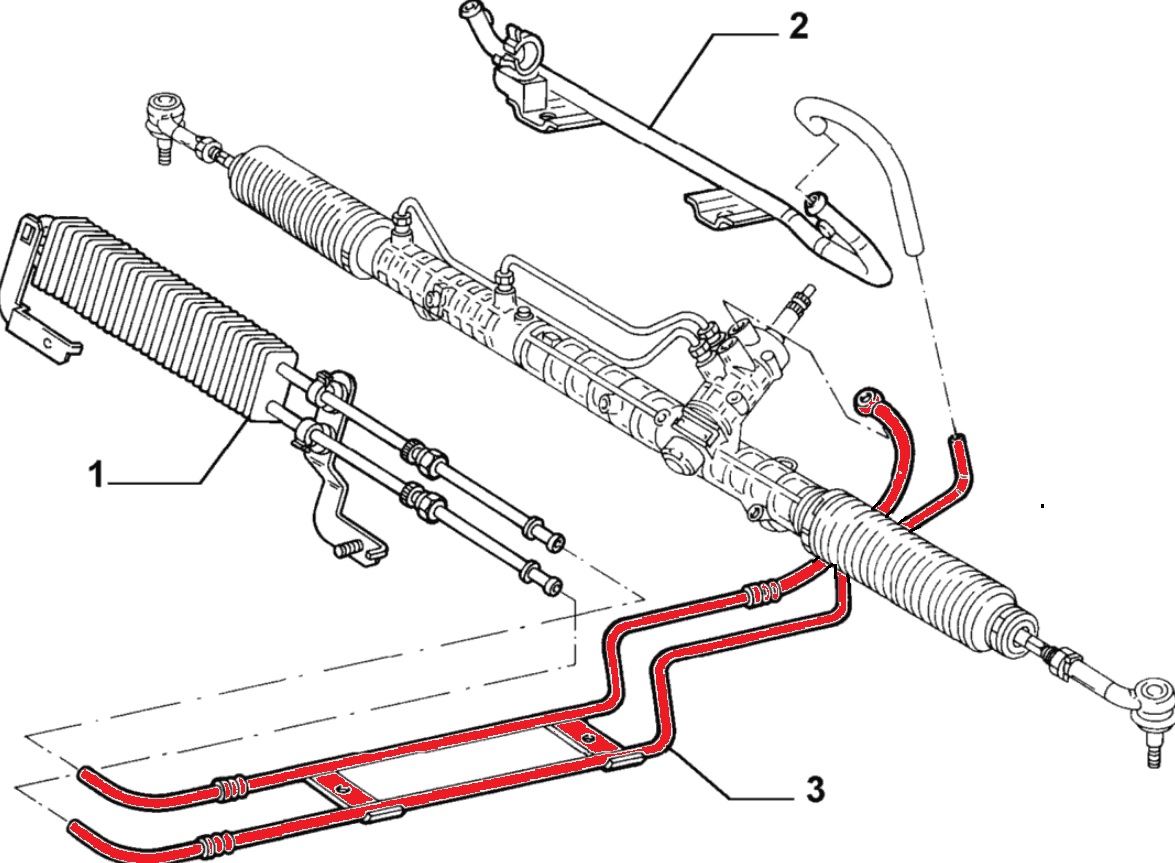 2
1
3