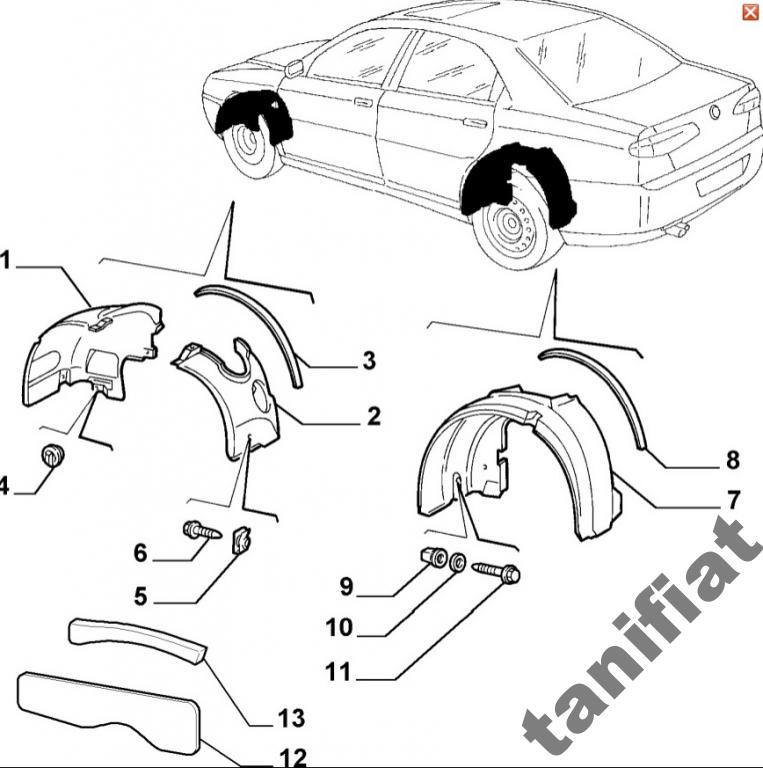 1
3
2
4
6
5
8
7
9
10
11
13
12
tanifiat