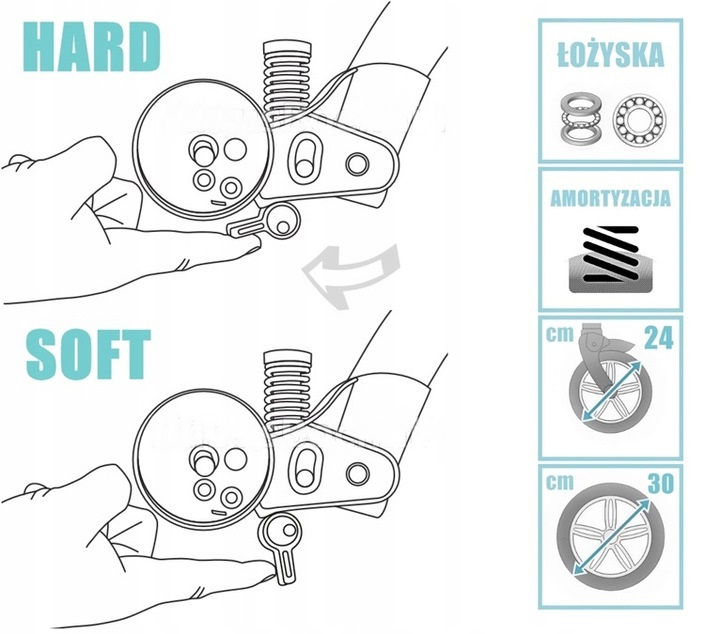 HARD

SOFT

ŁOŻYSKA

AMORTYZACJA

cm 24

cm 30