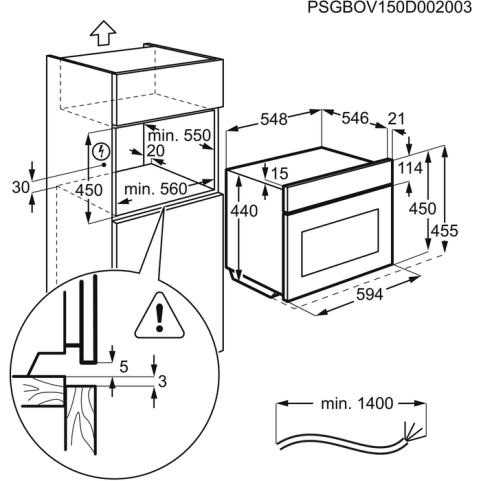 PSGBOV150D002003

min. 550
20
30
450
min. 560

548
546
21
15
114
440
450
455
594

5
3

min. 1400