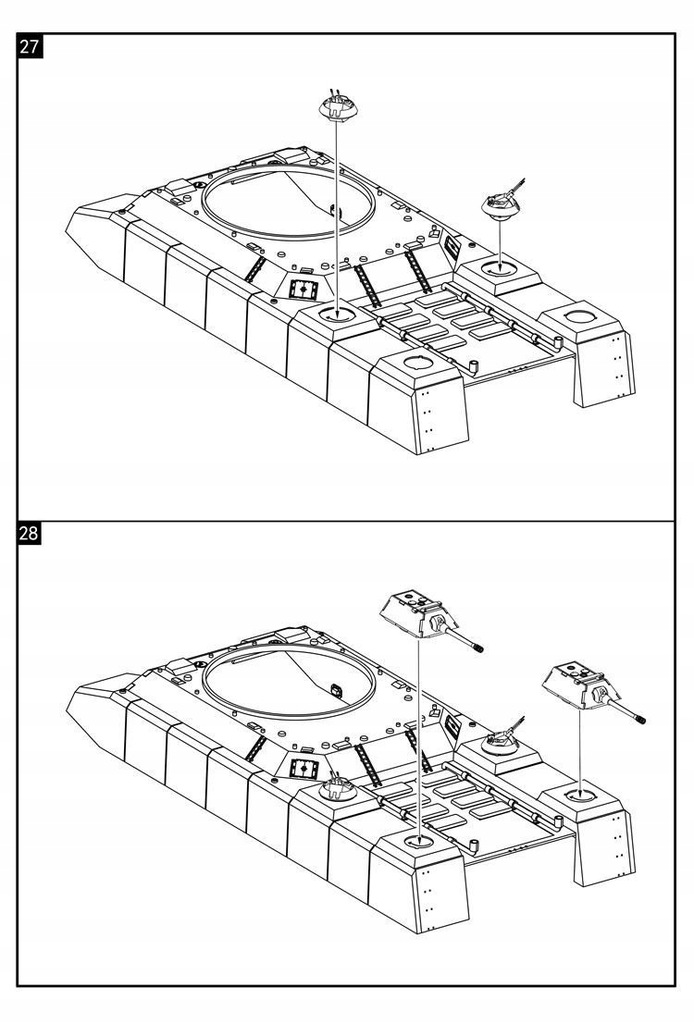 27

28