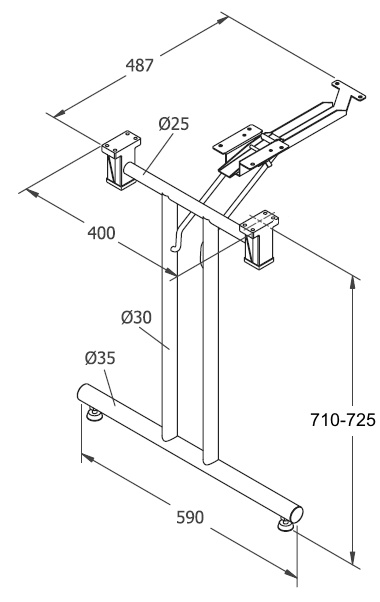 487

Ø25

400

Ø30

Ø35

710-725

590