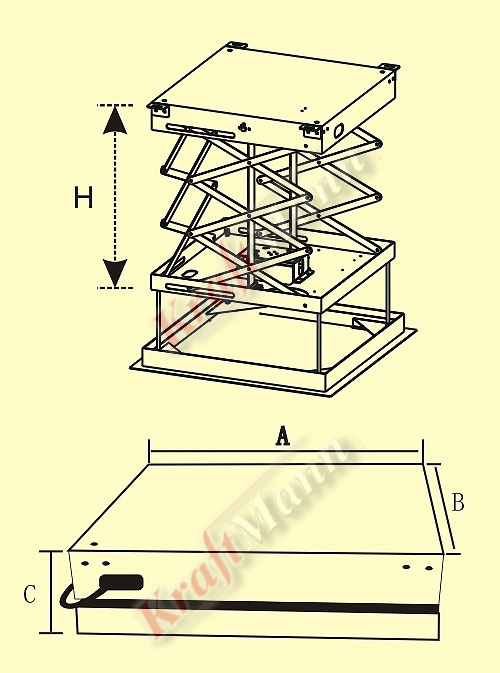 H

KraftMann

A

B

C

KraftMann