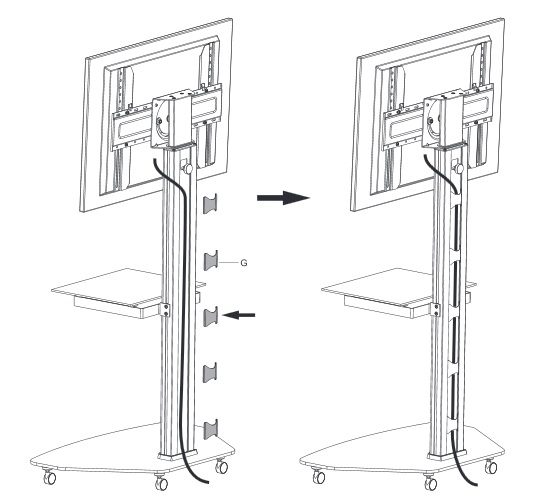 G