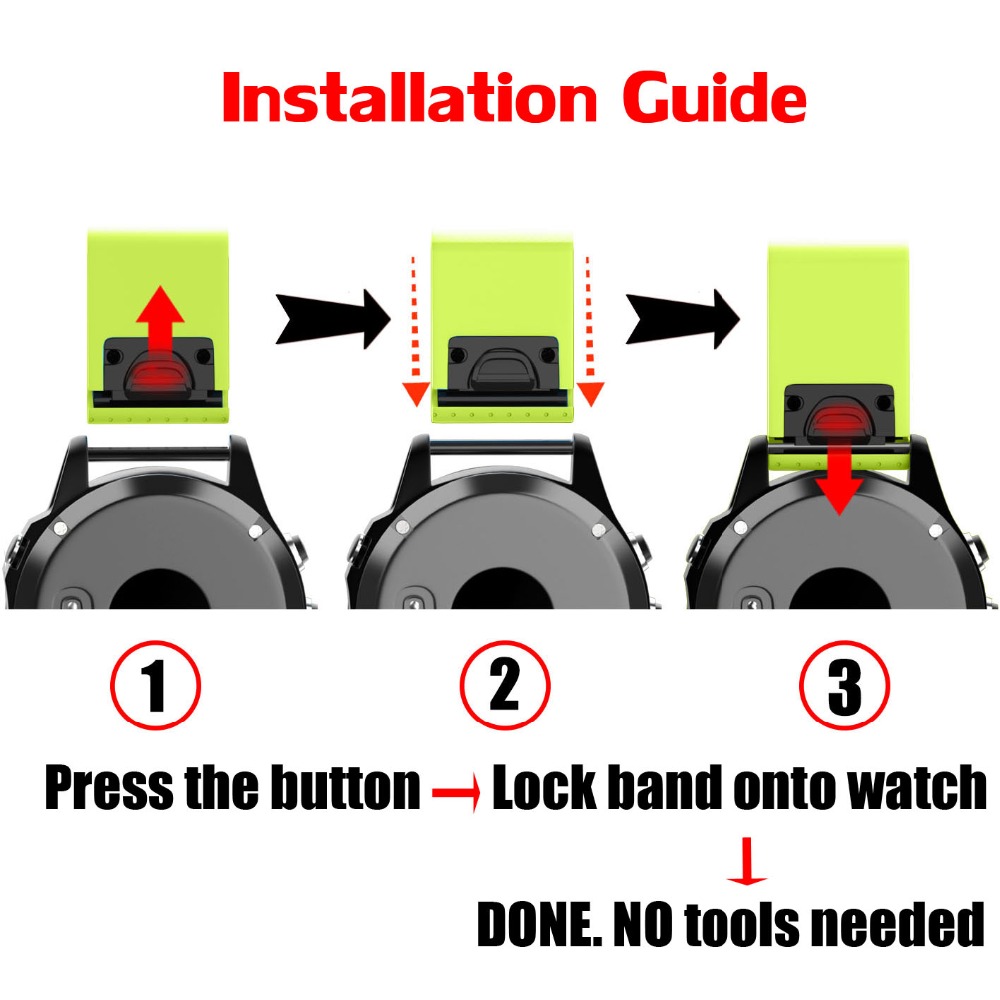 Installation Guide

1

2

3

Press the button → Lock band onto watch

↓

DONE. NO tools needed