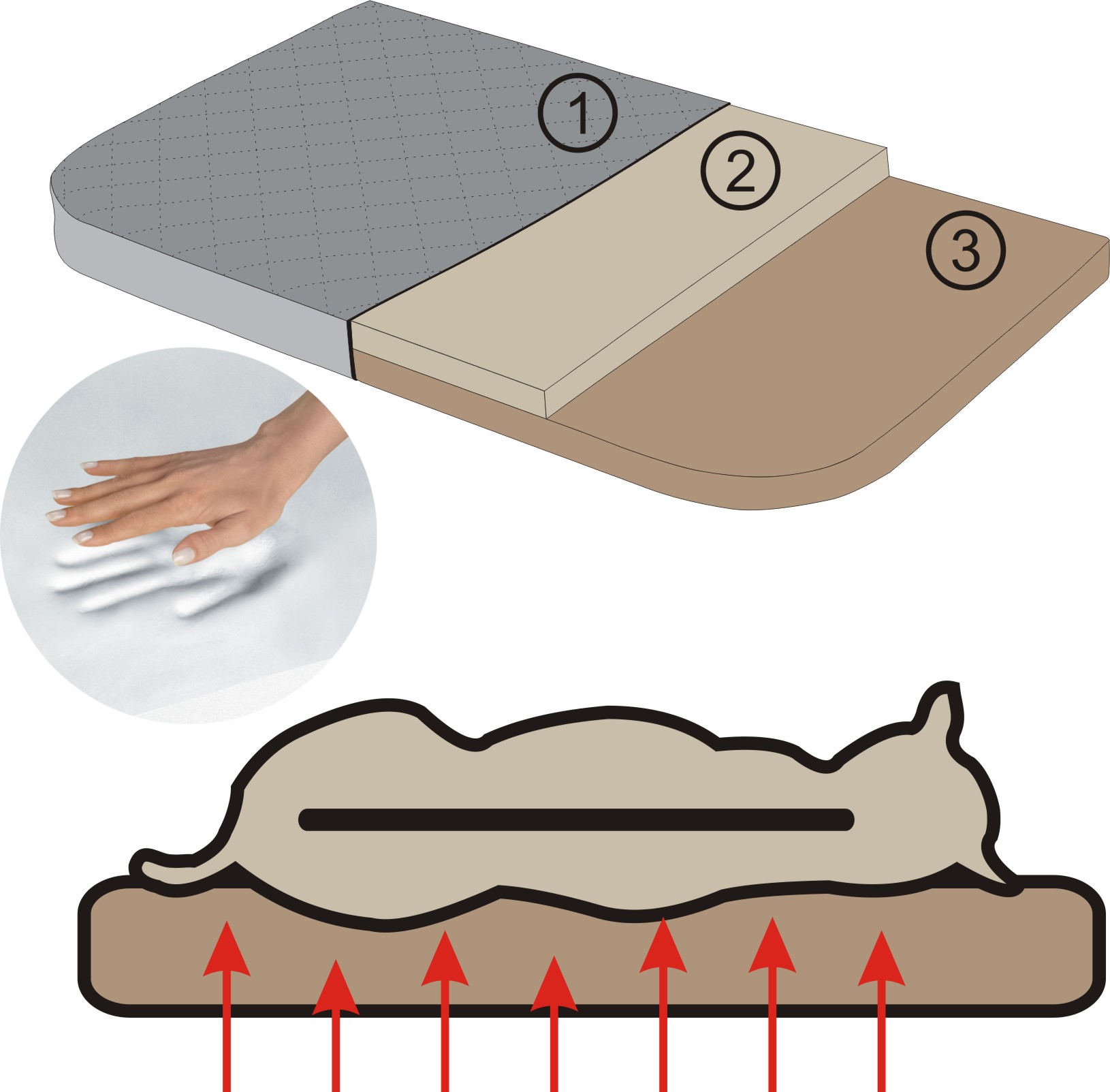 1
2
3