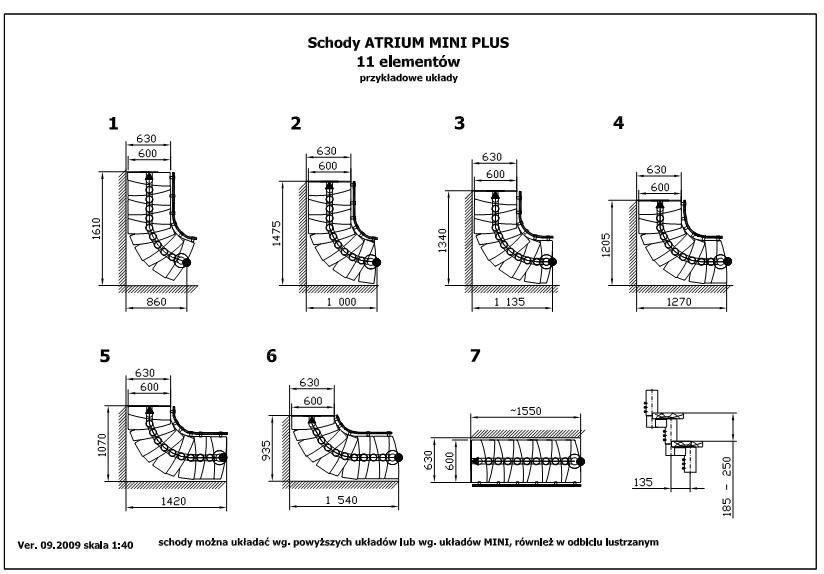 Schody ATRIUM MINI PLUS
11 elementów
przykładowe układy

1
630
600
1610
860

2
630
600
1475
1 000

3
630
600
1340
1 135

4
630
600
1205
1270

5
630
600
1070
1420

6
630
600
935
1 540

7
~1550
630
600

135
185 – 250

Ver. 09.2009 skala 1:40

schody można układać wg. powyższych układów lub wg. układów MINI, również w odbiciu lustrzanym