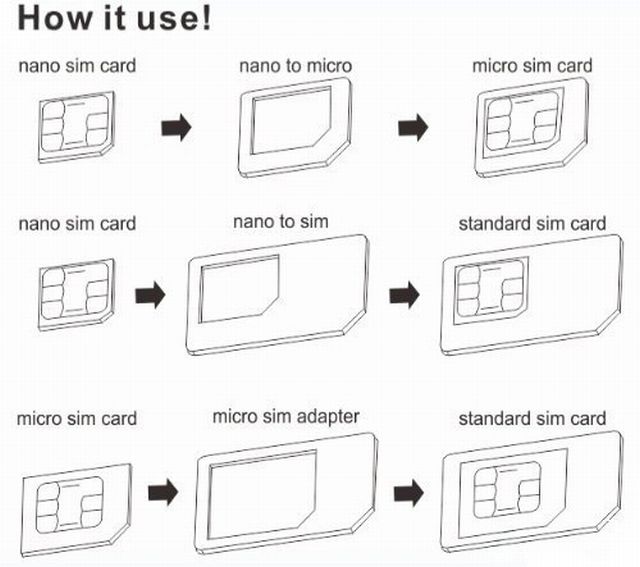 How it use!

nano sim card

nano to micro

micro sim card

nano sim card

nano to sim

standard sim card

micro sim card

micro sim adapter

standard sim card