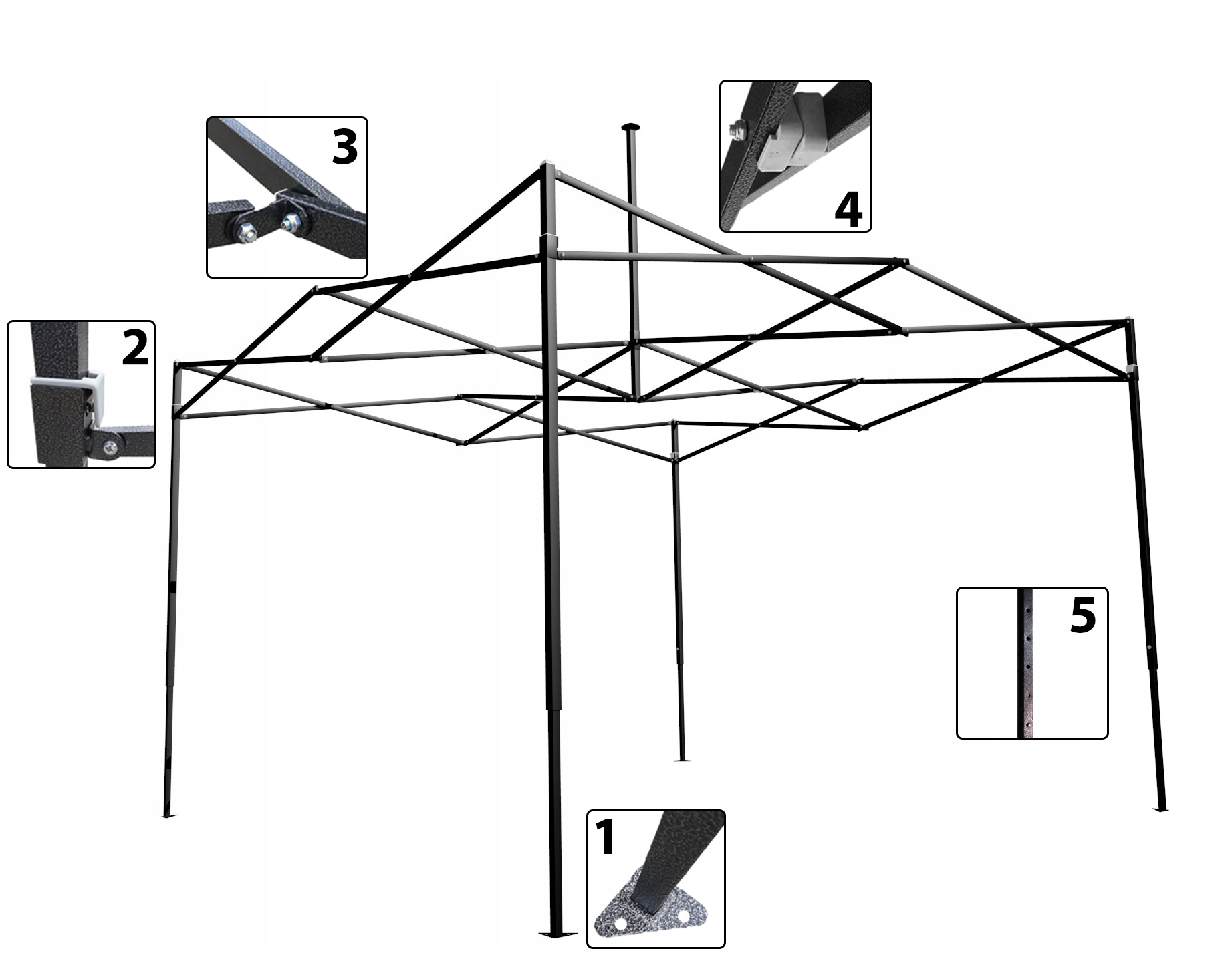 3

4

2

5

1