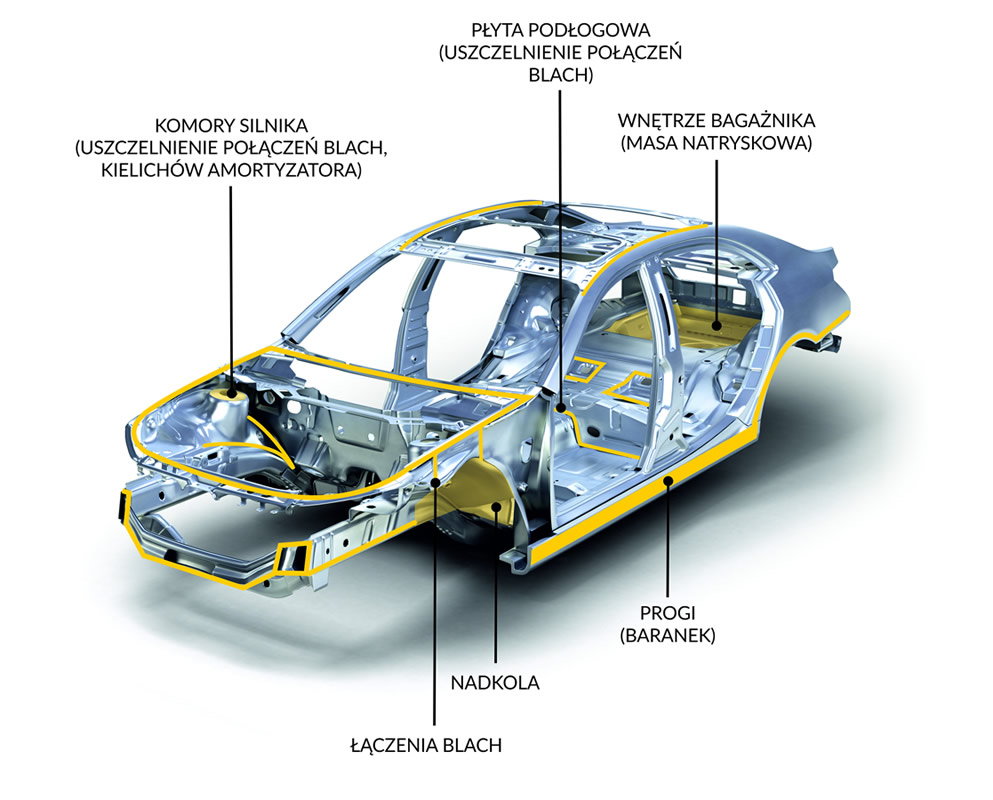 PŁYTA PODŁOGOWA (USZCZELNIENIE POŁĄCZEŃ BLACH)

KOMORY SILNIKA (USZCZELNIENIE POŁĄCZEŃ BLACH, KIELICHÓW AMORTYZATORA)

WNĘTRZE BAGAŻNIKA (MASA NATRYSKOWA)

PROGI (BARANEK)

NADKOLA

ŁĄCZENIA BLACH