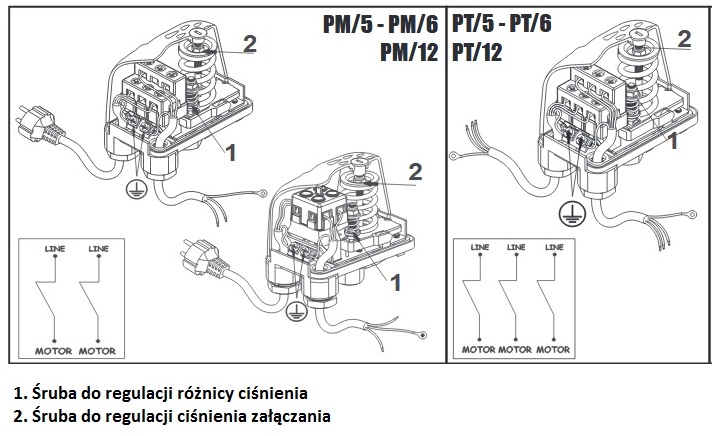 PM/5 - PM/6
PM/12

2

1

2

1

LINE LINE

MOTOR MOTOR

PT/5 - PT/6
PT/12

2

1

LINE LINE LINE

MOTOR MOTOR MOTOR

1. Śruba do regulacji różnicy ciśnienia
2. Śruba do regulacji ciśnienia załączania