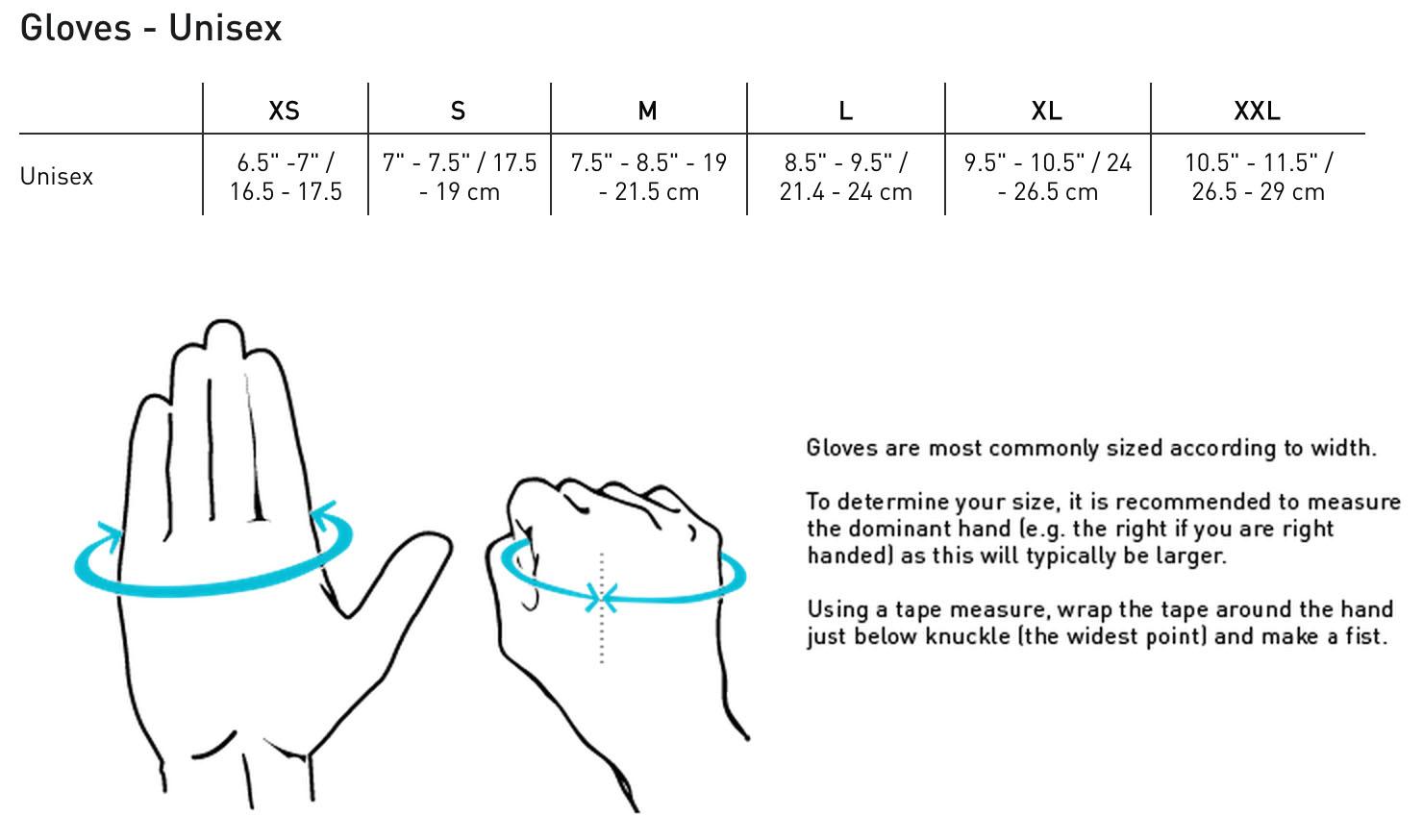 Gloves - Unisex

|  | XS | S | M | L | XL | XXL |
|---|---|---|---|---|---|---|
| Unisex | 6.5" -7" / 16.5 - 17.5 | 7" - 7.5" / 17.5 - 19 cm | 7.5" - 8.5" - 19 - 21.5 cm | 8.5" - 9.5" / 21.4 - 24 cm | 9.5" - 10.5" / 24 - 26.5 cm | 10.5" - 11.5" / 26.5 - 29 cm |

Gloves are most commonly sized according to width.

To determine your size, it is recommended to measure the dominant hand (e.g. the right if you are right handed) as this will typically be larger.

Using a tape measure, wrap the tape around the hand just below knuckle (the widest point) and make a fist.