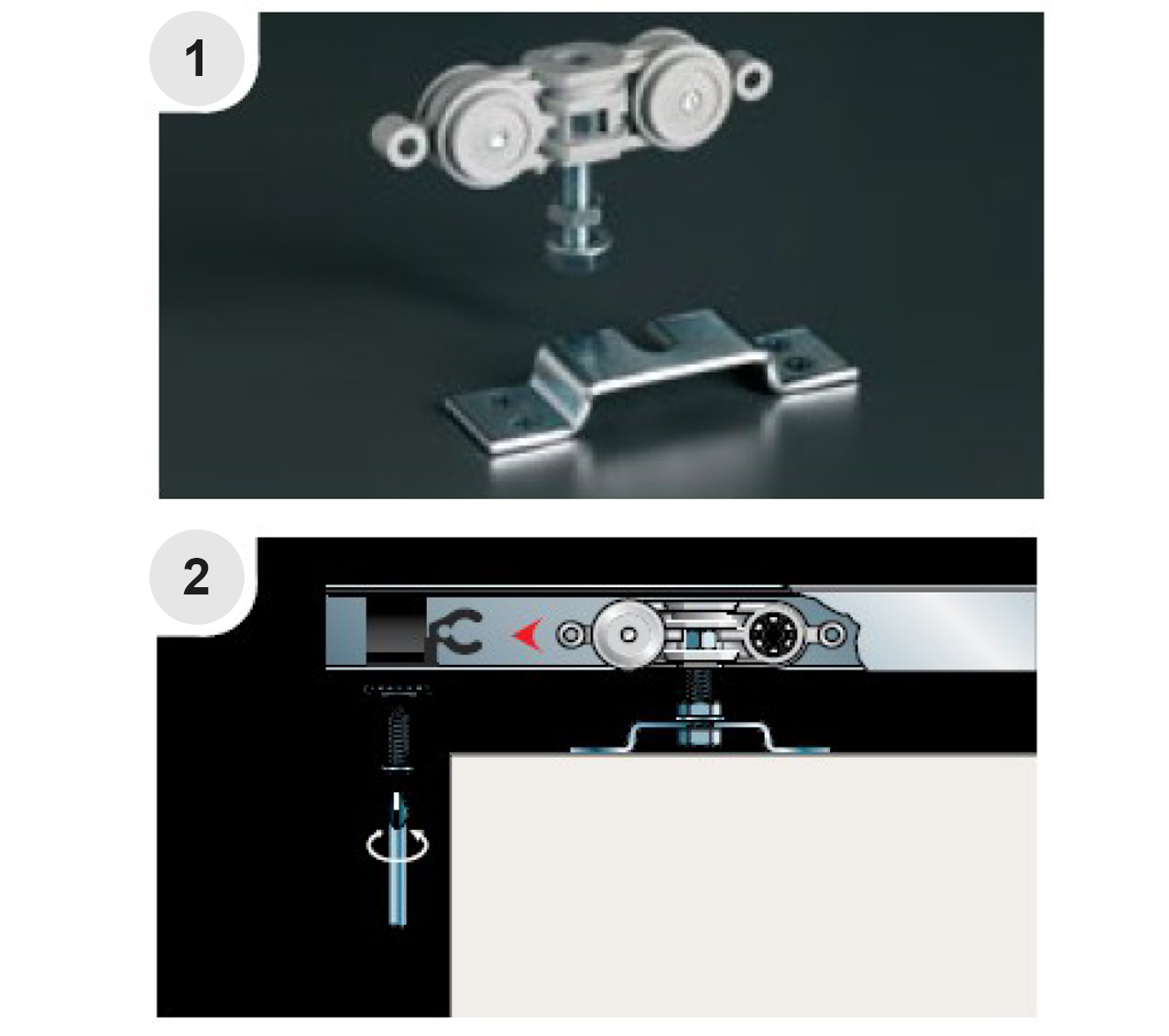 1

2