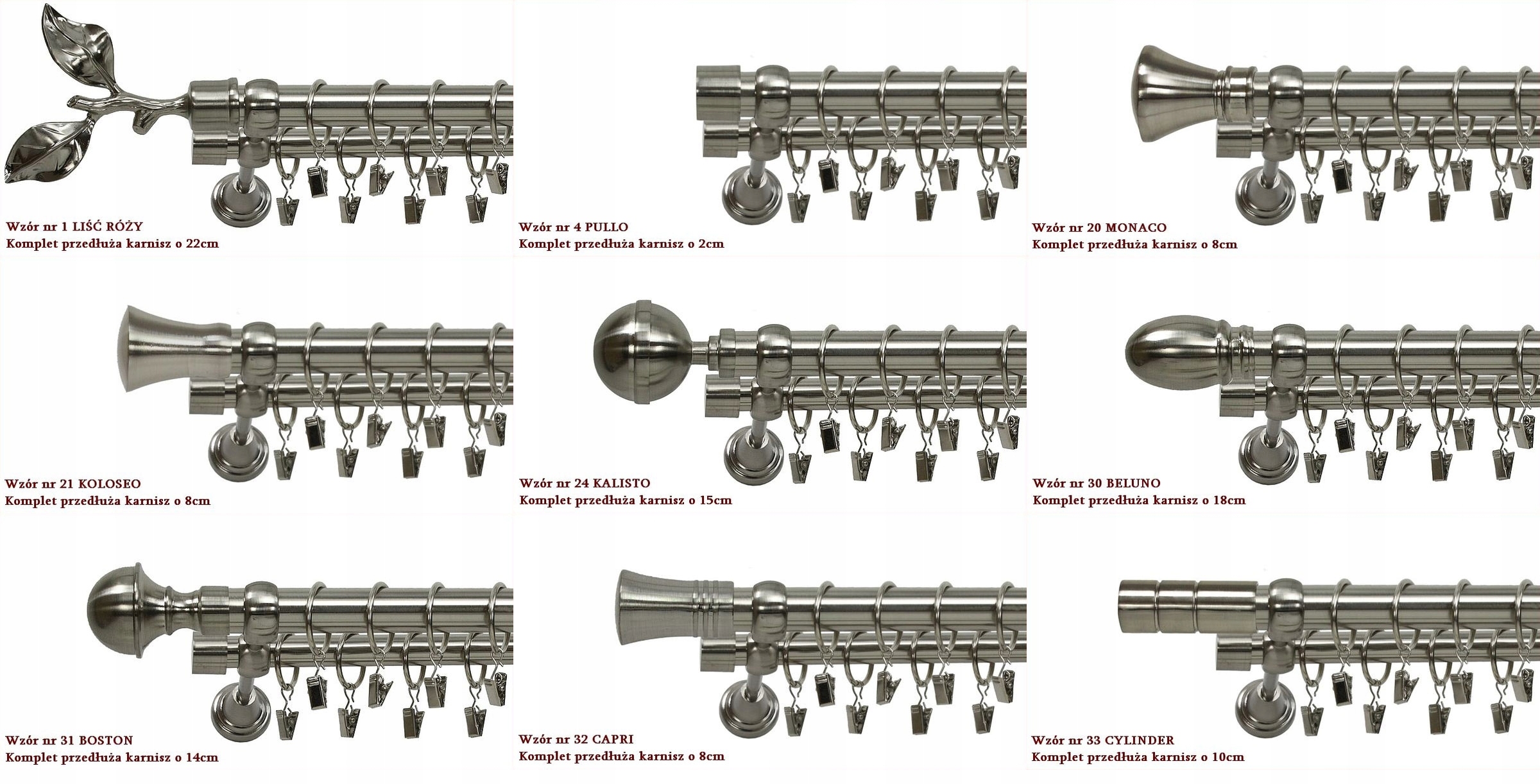 Wzór nr 1 LIŚĆ RÓŻY
Komplet przedłuża karnisz o 22cm

Wzór nr 4 PULLO
Komplet przedłuża karnisz o 2cm

Wzór nr 20 MONACO
Komplet przedłuża karnisz o 8cm

Wzór nr 21 KOLOSEO
Komplet przedłuża karnisz o 8cm

Wzór nr 24 KALISTO
Komplet przedłuża karnisz o 15cm

Wzór nr 30 BELUNO
Komplet przedłuża karnisz o 18cm

Wzór nr 31 BOSTON
Komplet przedłuża karnisz o 14cm

Wzór nr 32 CAPRI
Komplet przedłuża karnisz o 8cm

Wzór nr 33 CYLINDER
Komplet przedłuża karnisz o 10cm