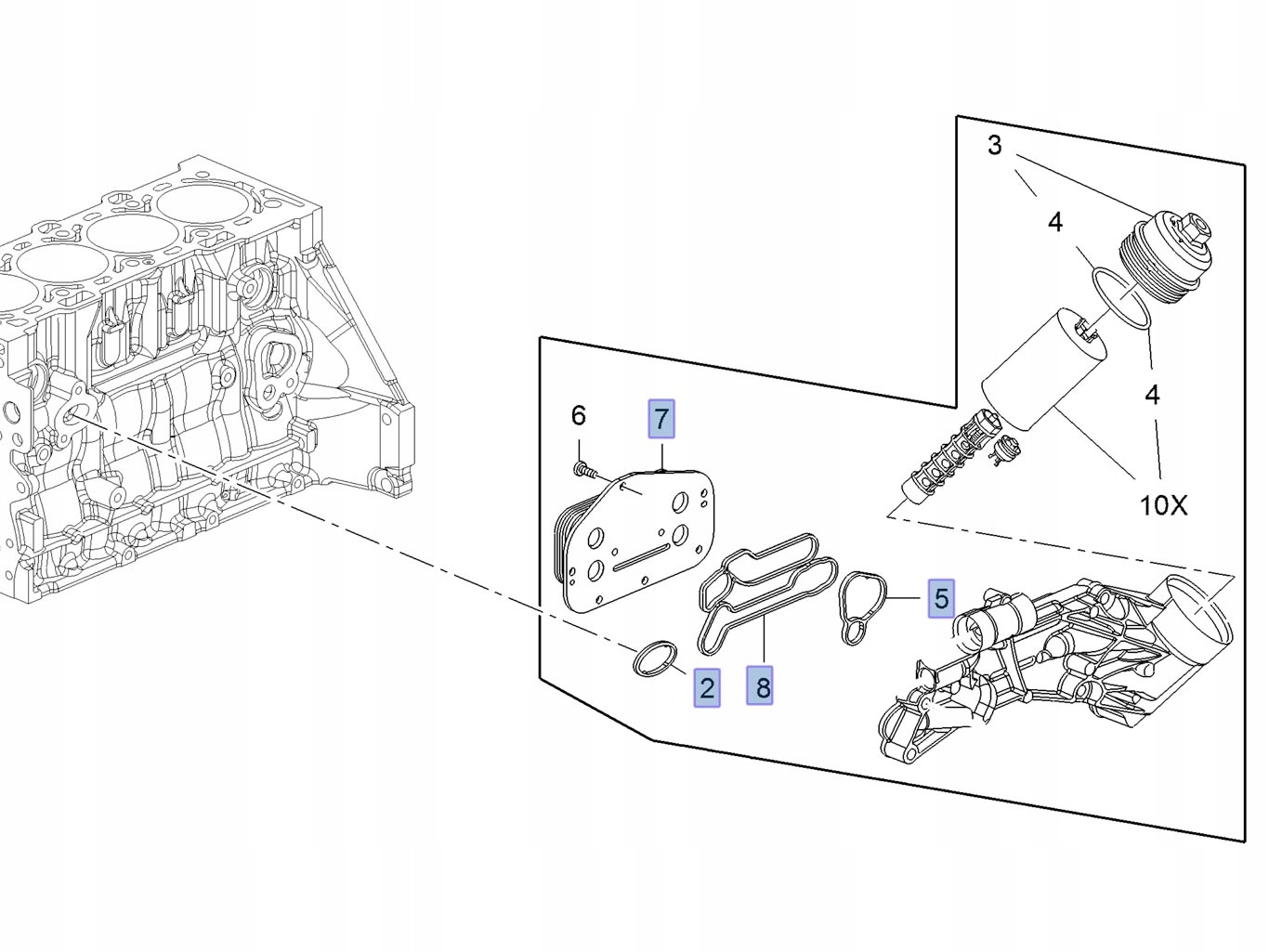 3
4
4
10X
6
7
5
2
8