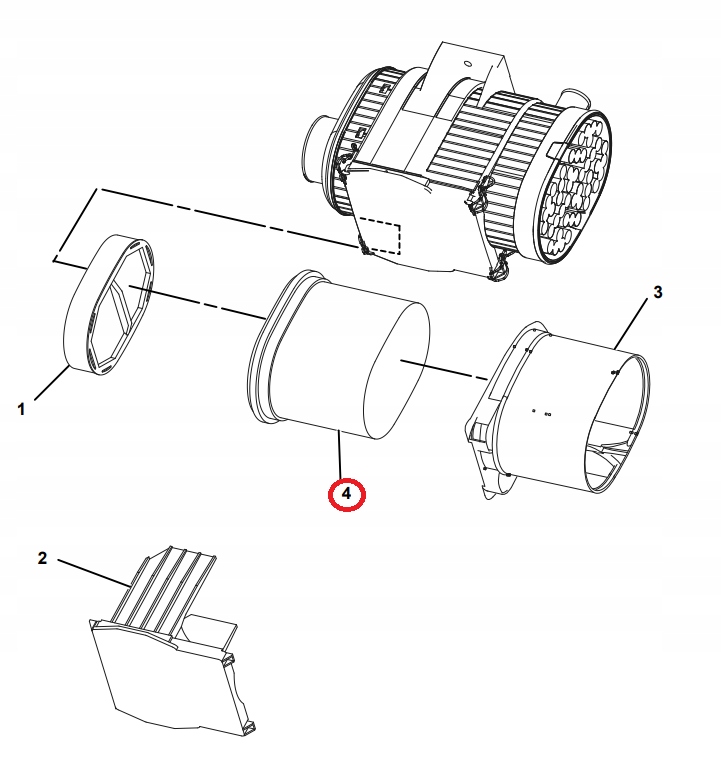 3
1
4
2