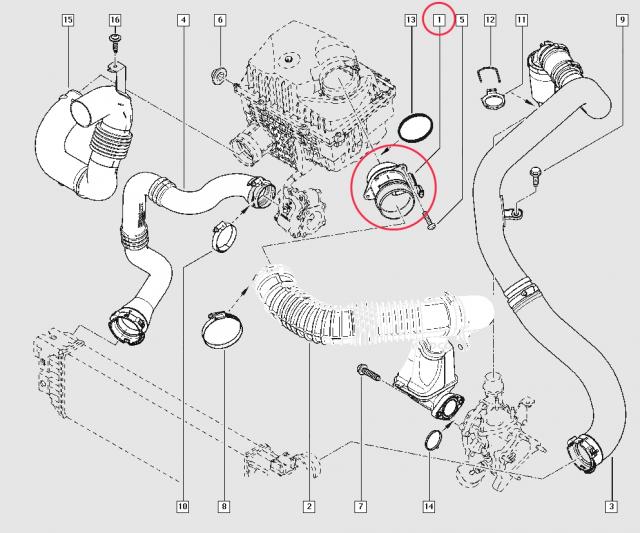 15
16
4
6
13
1
5
12
11
9
10
8
2
7
14
3