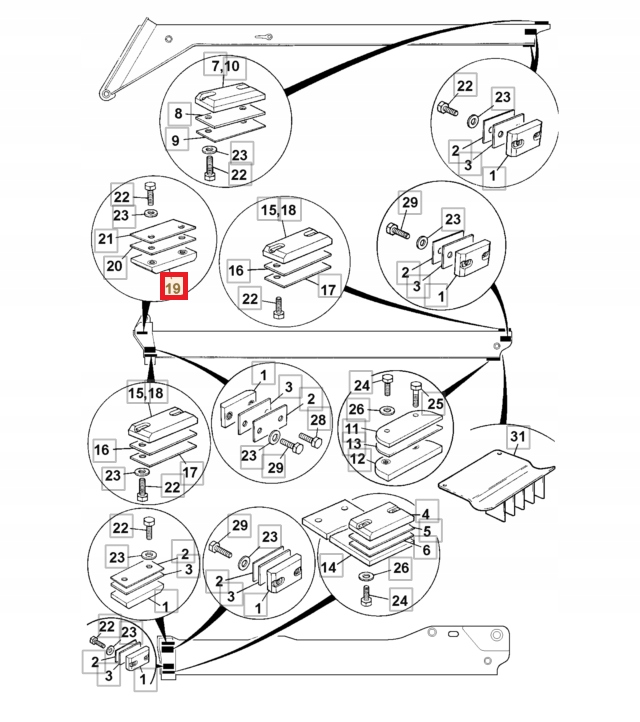 7,10
8
9
23
22
22
23
2
3
1
22
23
21
20
19
15,18
16
17
22
29
23
2
3
1
15,18
16
23
22
17
1
3
2
28
23
29
24
25
26
11
13
12
31
22
23
2
3
1
29
23
2
3
1
4
5
6
14
26
24
22
23
2
3
1