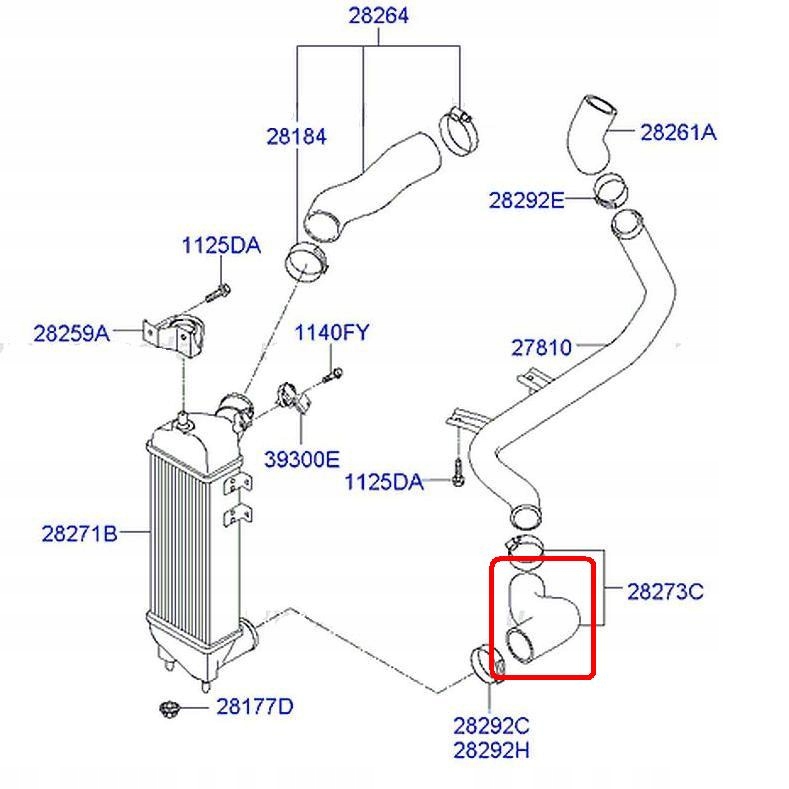 28264
28184
28261A
28292E
1125DA
28259A
1140FY
27810
39300E
1125DA
28271B
28273C
28177D
28292C
28292H