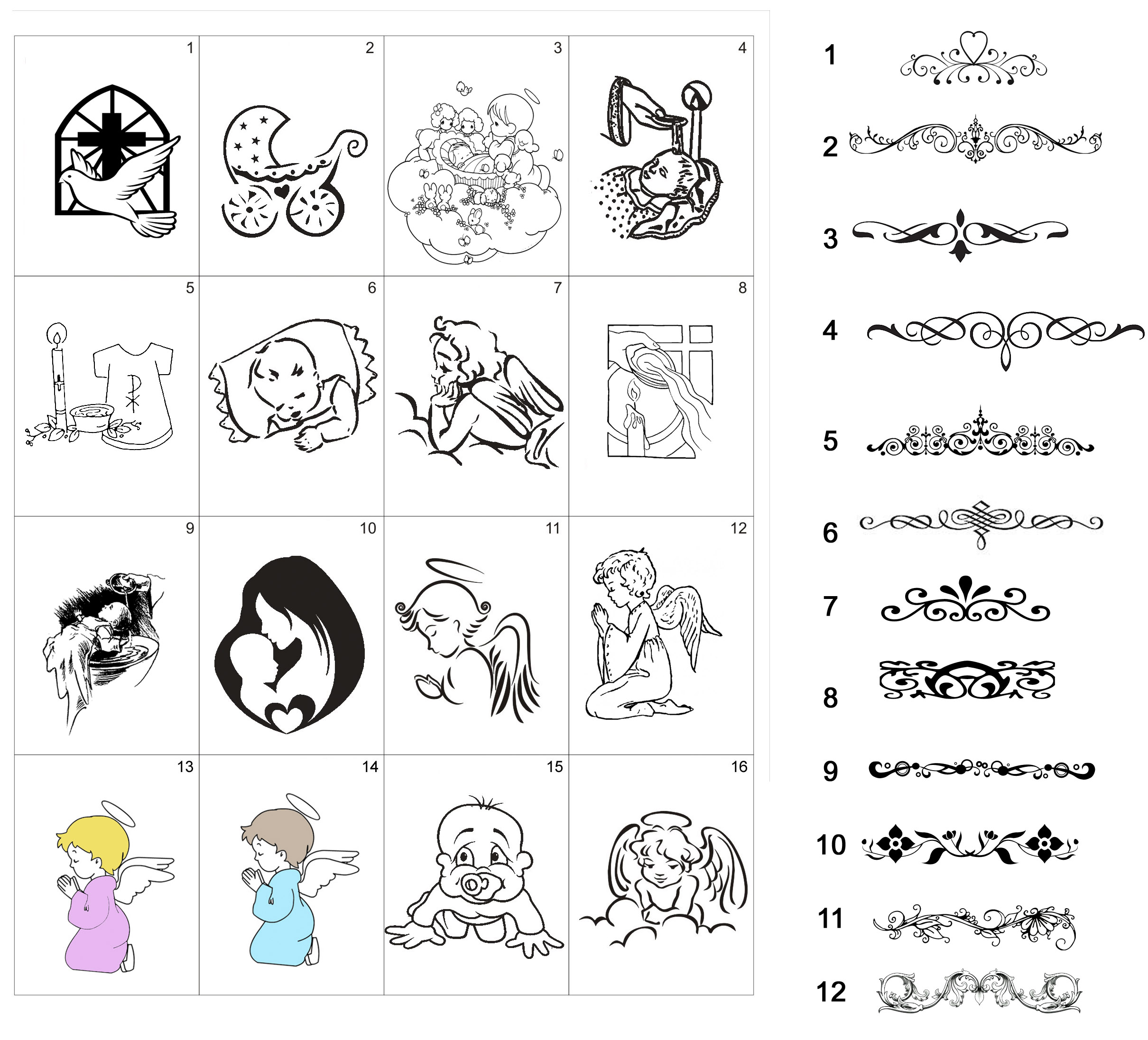 | 1 | 2 | 3 | 4 |
|---|---|---|---|
| 5 | 6 | 7 | 8 |
| 9 | 10 | 11 | 12 |
| 13 | 14 | 15 | 16 |

1
2
3
4
5
6
7
8
9
10
11
12