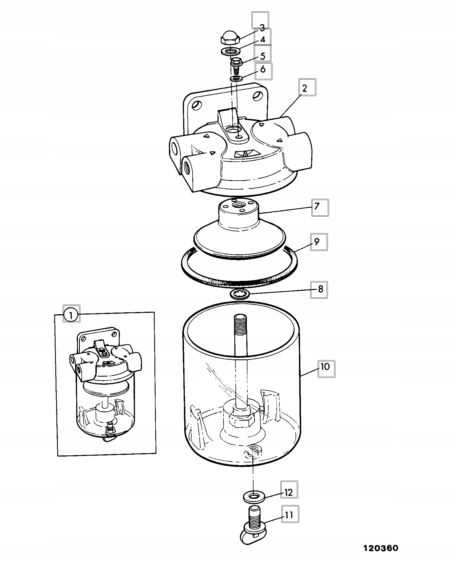 3
4
5
6
2
7
9
8
1
10
12
11
120360