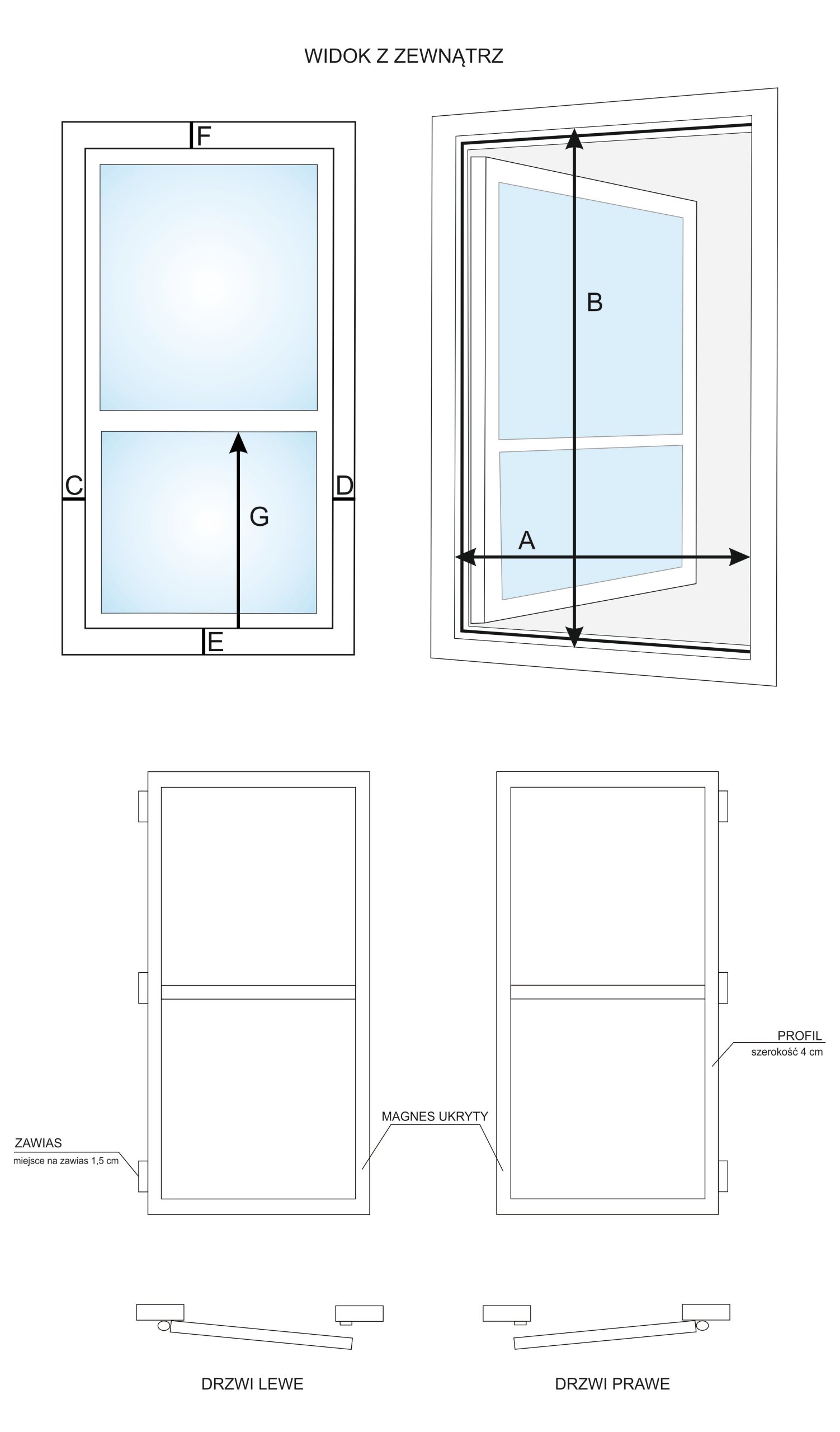 WIDOK Z ZEWNĄTRZ

F

C

D

G

E

B

A

PROFIL
szerokość 4 cm

MAGNES UKRYTY

ZAWIAS
miejsce na zawias 1,5 cm

DRZWI LEWE

DRZWI PRAWE