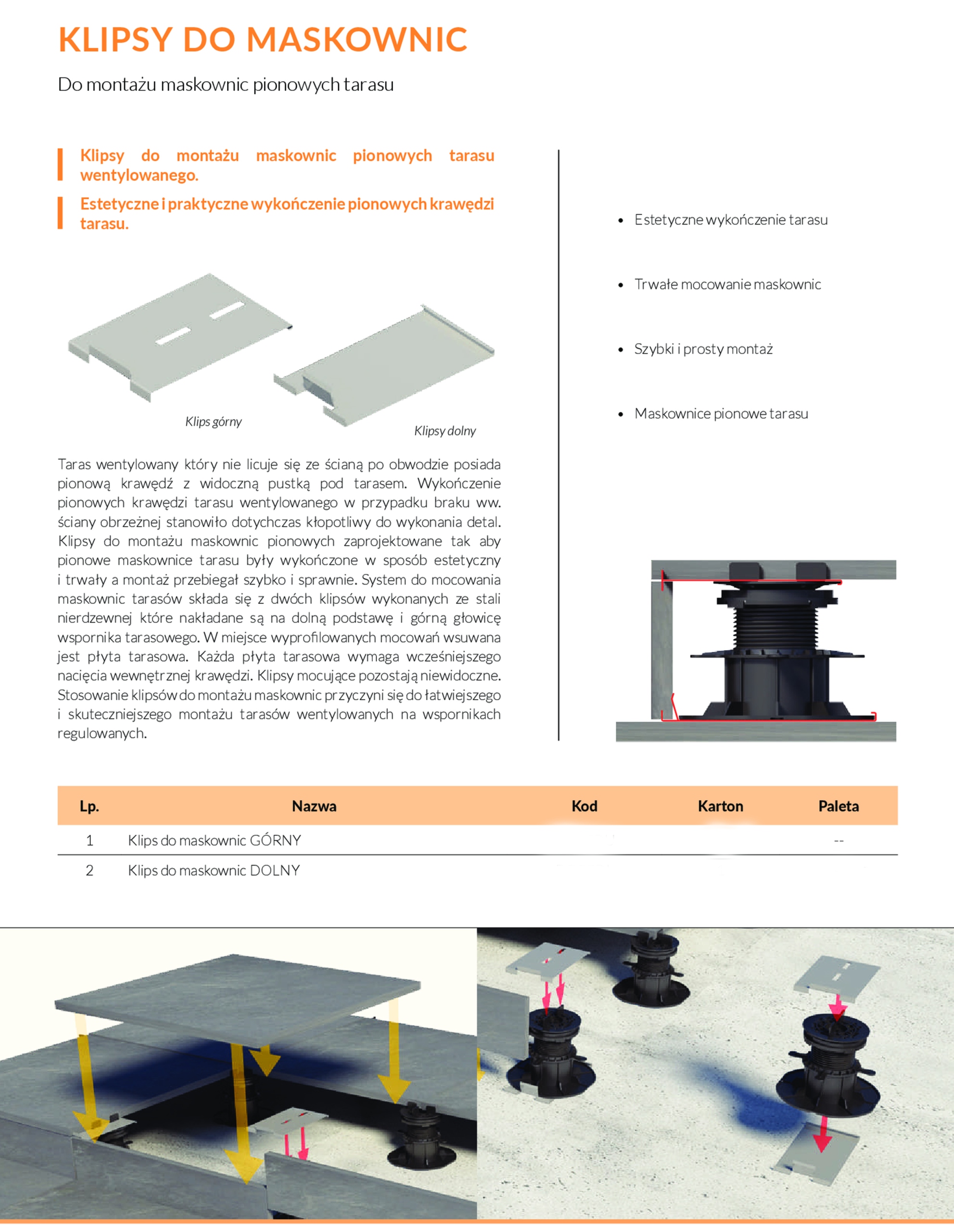 KLIPSY DO MASKOWNIC

Do montażu maskownic pionowych tarasu

Klipsy do montażu maskownic pionowych tarasu wentylowanego.

Estetyczne i praktyczne wykończenie pionowych krawędzi tarasu.

Klips górny

Klipsy dolny

Taras wentylowany który nie licuje się ze ścianą po obwodzie posiada pionową krawędź z widoczną pustką pod tarasem. Wykończenie pionowych krawędzi tarasu wentylowanego w przypadku braku ww. ściany obrzeżnej stanowiło dotychczas kłopotliwy do wykonania detal. Klipsy do montażu maskownic pionowych zaprojektowane tak aby pionowe maskownice tarasu były wykończone w sposób estetyczny i trwały a montaż przebiegał szybko i sprawnie. System do mocowania maskownic tarasów składa się z dwóch klipsów wykonanych ze stali nierdzewnej które nakładane są na dolną podstawę i górną głowicę wspornika tarasowego. W miejsce wyprofilowanych mocowań wsuwana jest płyta tarasowa. Każda płyta tarasowa wymaga wcześniejszego nacięcia wewnętrznej krawędzi. Klipsy mocujące pozostają niewidoczne. Stosowanie klipsów do montażu maskownic przyczyni się do łatwiejszego i skuteczniejszego montażu tarasów wentylowanych na wspornikach regulowanych.

• Estetyczne wykończenie tarasu
• Trwałe mocowanie maskownic
• Szybki i prosty montaż
• Maskownice pionowe tarasu

| Lp. | Nazwa | Kod | Karton | Paleta |
|---|---|---|---|---|
| 1 | Klips do maskownic GÓRNY | | | -- |
| 2 | Klips do maskownic DOLNY | | | |