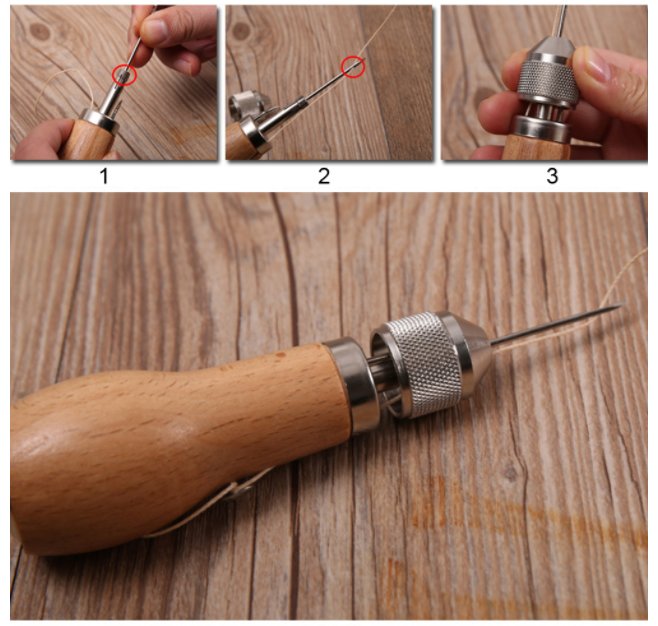 1

2

3