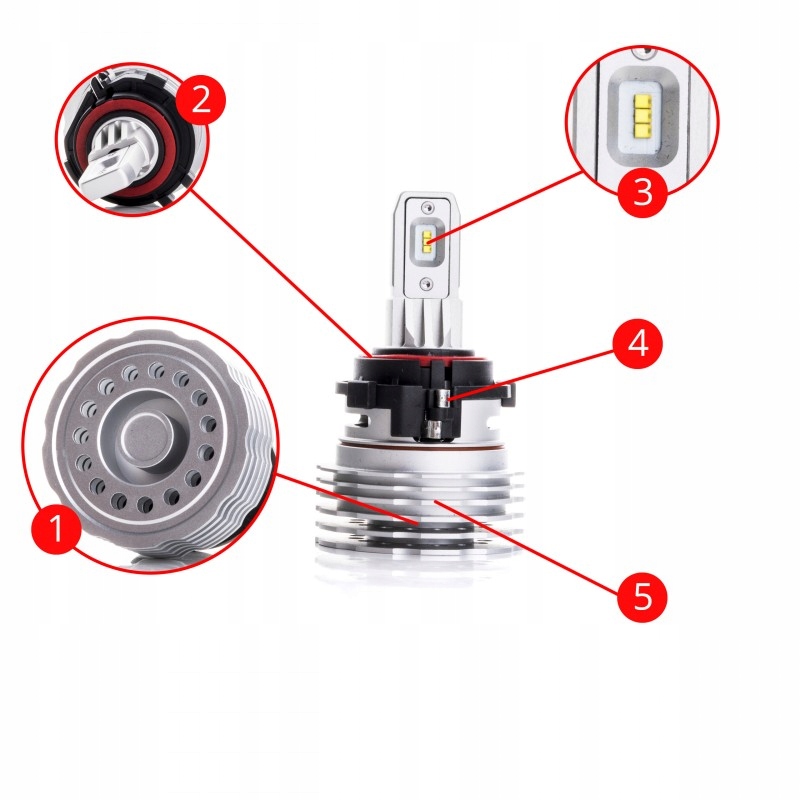 2
3
4
1
5