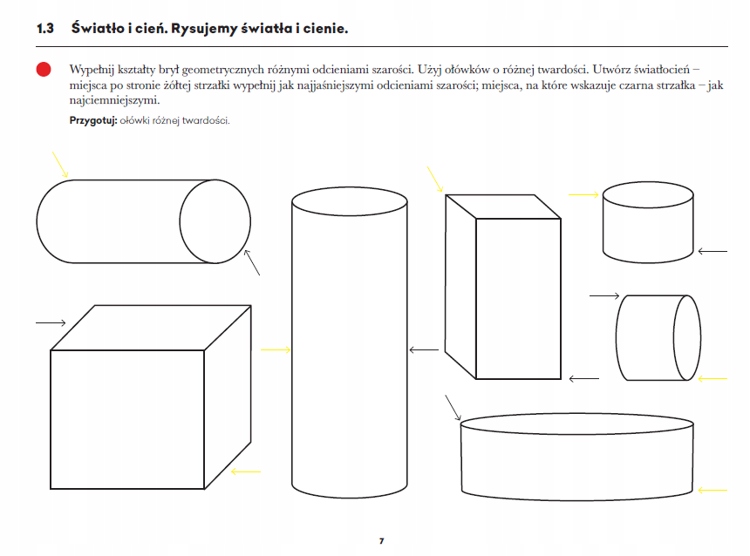 1.3 Światło i cień. Rysujemy światła i cienie.

Wypełnij kształty brył geometrycznych różnymi odcieniami szarości. Użyj ołówków o różnej twardości. Utwórz światłocień – miejsca po stronie żółtej strzałki wypełnij jak najjaśniejszymi odcieniami szarości; miejsca, na które wskazuje czarna strzałka – jak najciemniejszymi.

Przygotuj: ołówki różnej twardości.

7