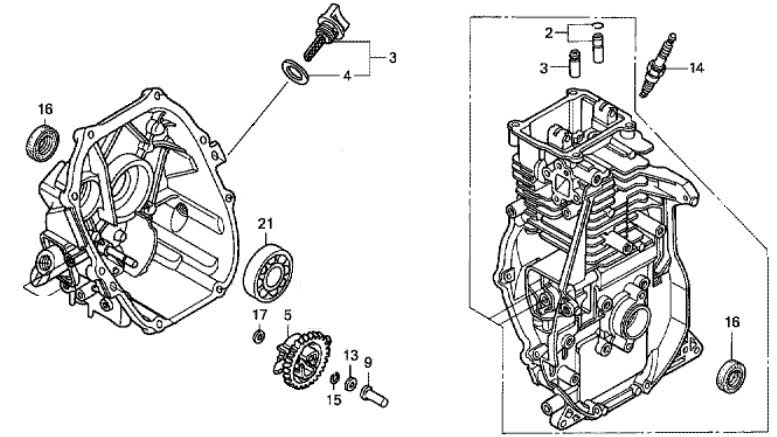 3
4
16
21
17
5
13
9
15
2
3
14
16