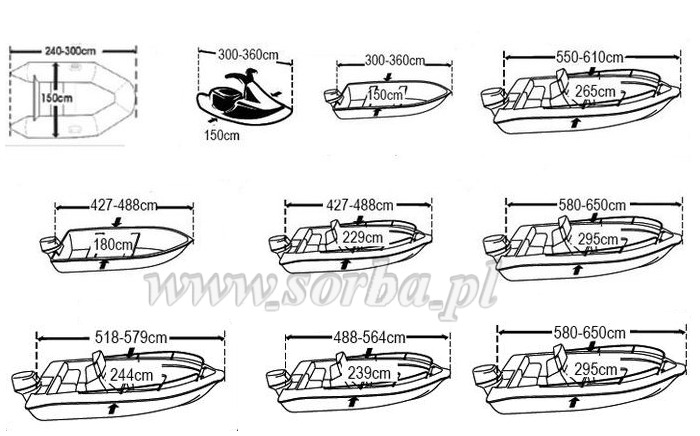 240-300cm
150cm
300-360cm
150cm
300-360cm
150cm
550-610cm
265cm
427-488cm
180cm
427-488cm
229cm
580-650cm
295cm
www.sorba.pl
518-579cm
244cm
488-564cm
239cm
580-650cm
295cm