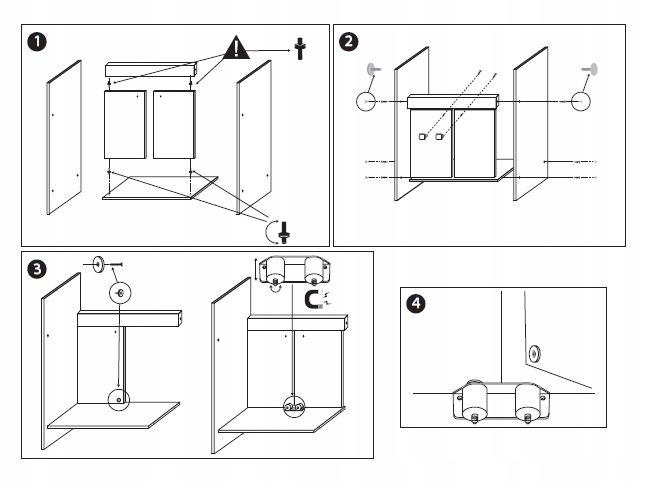 1

2

3

4