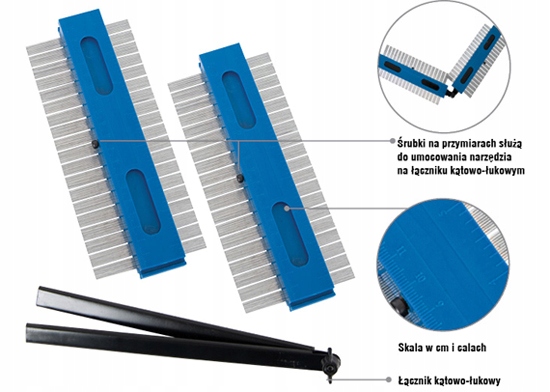 Śrubki na przymiarach służą do umocowania narzędzia na łączniku kątowo-łukowym

5
11
10
9

Skala w cm i calach

Łącznik kątowo-łukowy