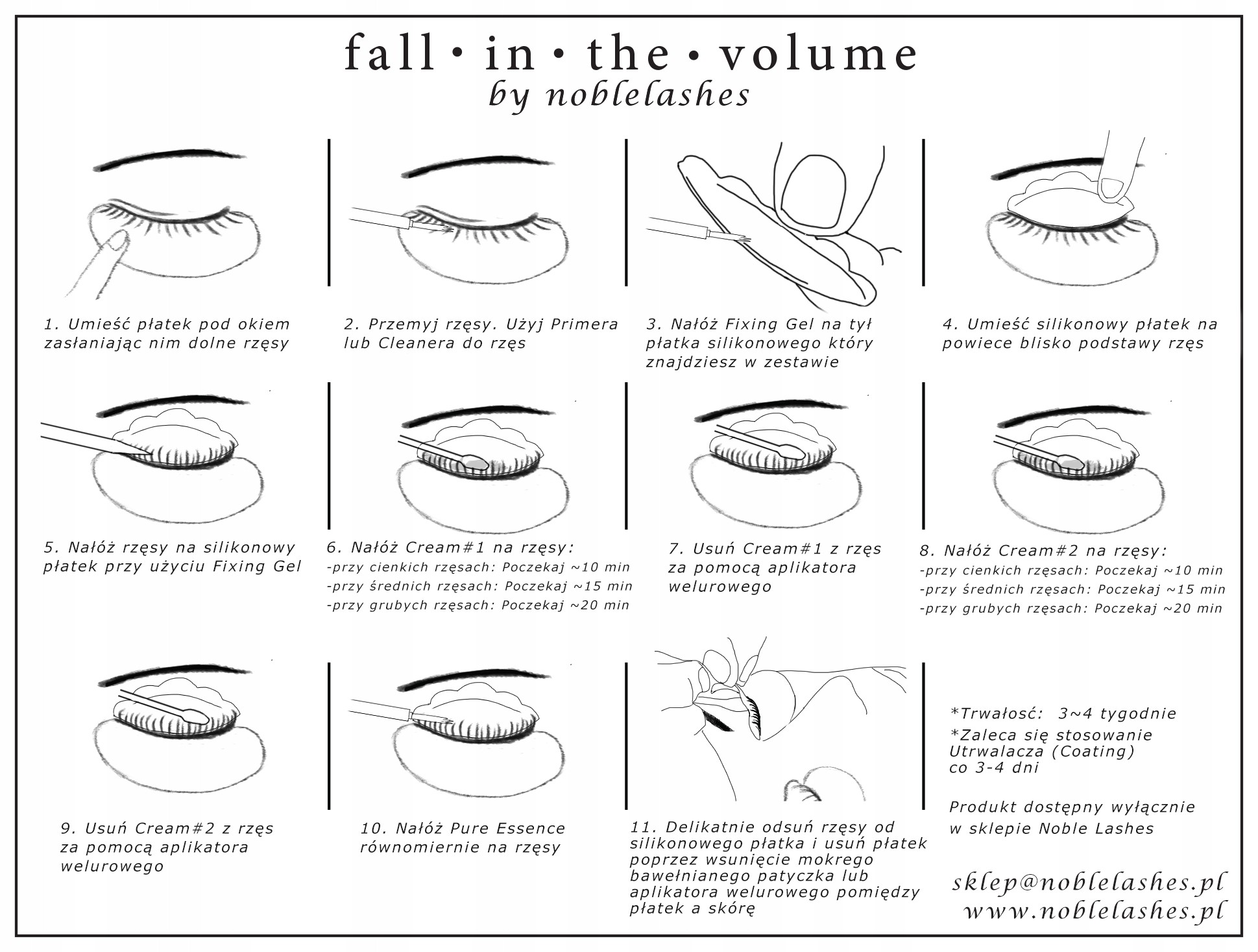 fall • in • the • volume
by noblelashes

1. Umieść płatek pod okiem zasłaniając nim dolne rzęsy

2. Przemyj rzęsy. Użyj Primera lub Cleanera do rzęs

3. Nałóż Fixing Gel na tył płatka silikonowego który znajdziesz w zestawie

4. Umieść silikonowy płatek na powiece blisko podstawy rzęs

5. Nałóż rzęsy na silikonowy płatek przy użyciu Fixing Gel

6. Nałóż Cream#1 na rzęsy:
-przy cienkich rzęsach: Poczekaj ~10 min
-przy średnich rzęsach: Poczekaj ~15 min
-przy grubych rzęsach: Poczekaj ~20 min

7. Usuń Cream#1 z rzęs za pomocą aplikatora welurowego

8. Nałóż Cream#2 na rzęsy:
-przy cienkich rzęsach: Poczekaj ~10 min
-przy średnich rzęsach: Poczekaj ~15 min
-przy grubych rzęsach: Poczekaj ~20 min

9. Usuń Cream#2 z rzęs za pomocą aplikatora welurowego

10. Nałóż Pure Essence równomiernie na rzęsy

11. Delikatnie odsuń rzęsy od silikonowego płatka i usuń płatek poprzez wsunięcie mokrego bawełnianego patyczka lub aplikatora welurowego pomiędzy płatek a skórę

*Trwałość: 3~4 tygodnie
*Zaleca się stosowanie Utrwalacza (Coating) co 3-4 dni

Produkt dostępny wyłącznie w sklepie Noble Lashes

sklep@noblelashes.pl
www.noblelashes.pl